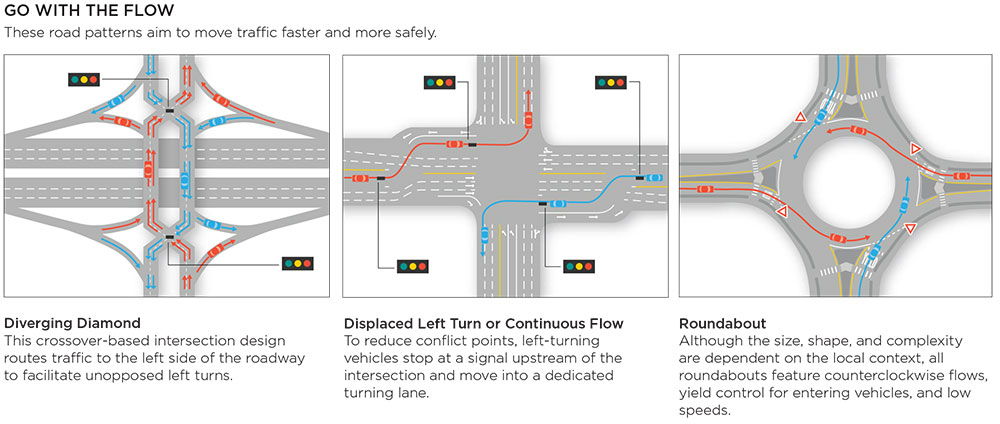 GO WITH THE FLOW
These road patterns aim to move traffic faster and more safely.

Diverging Diamond
This crossover-based intersection design routes traffic to the left side of the roadway to facilitate unopposed left turns.

Displaced Left Turn or Continuous Flow
To reduce conflict points, left-turning vehicles stop at a signal upstream of the intersection and move into a dedicated turning lane.

Roundabout
Although the size, shape, and complexity are dependent on the local context, all roundabouts feature counterclockwise flows, yield control for entering vehicles, and low speeds.